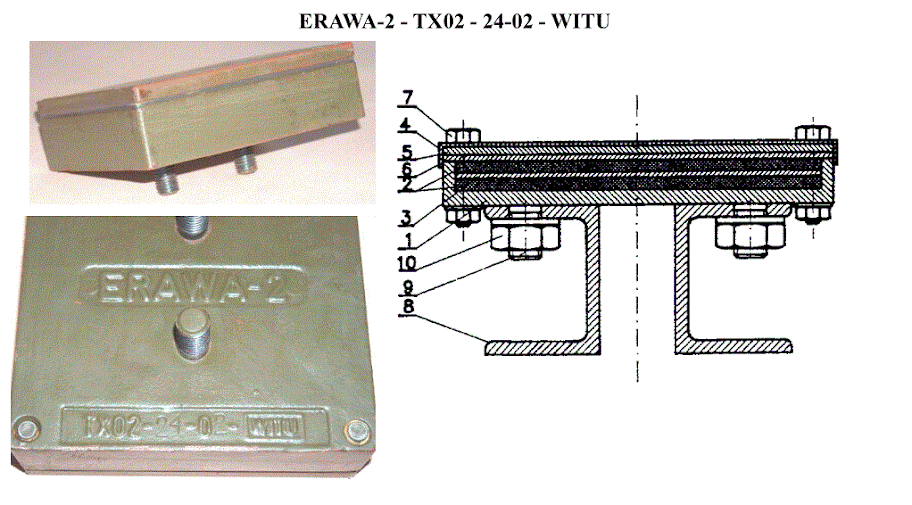 ERAWA-2 - TX02 - 24-02 - WITU

ERAWA-2

TX02-24-02- WITU

7
4
5
6
2
3
1
10
9
8